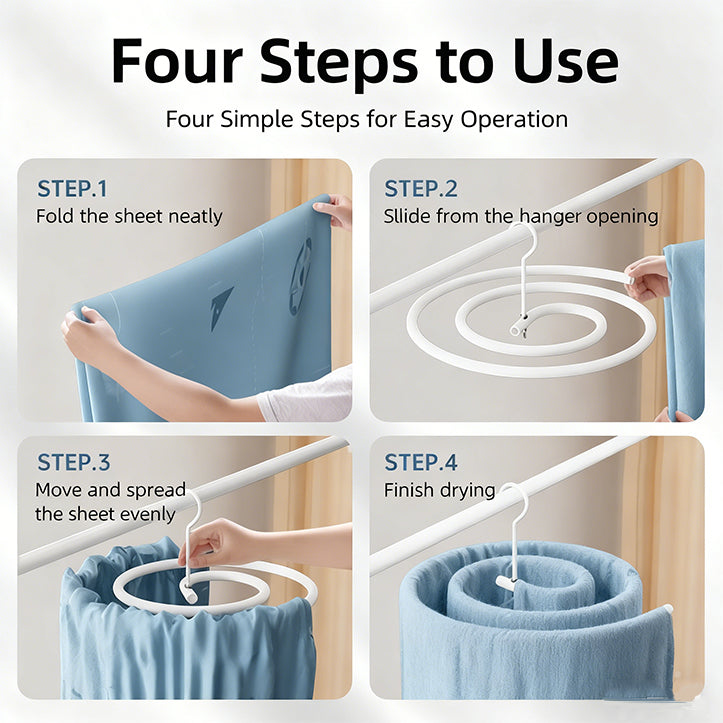 Four Steps to Use

Four Simple Steps for Easy Operation

STEP.1
Fold the sheet neatly

STEP.2
Sllide from the hanger opening

STEP.3
Move and spread the sheet evenly

STEP.4
Finish drying