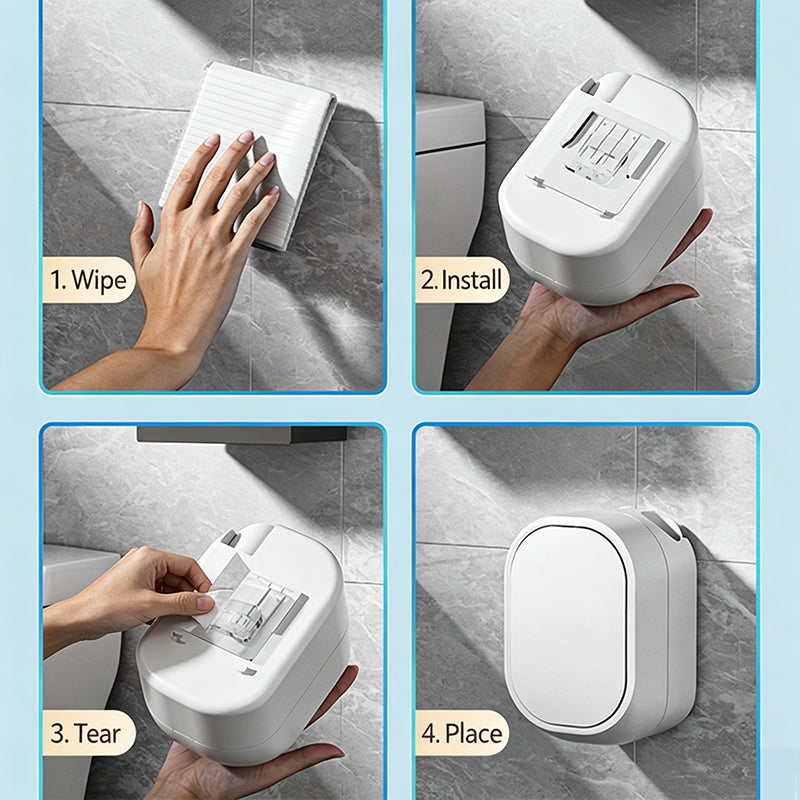 1. Wipe

2. Install

3. Tear

4. Place