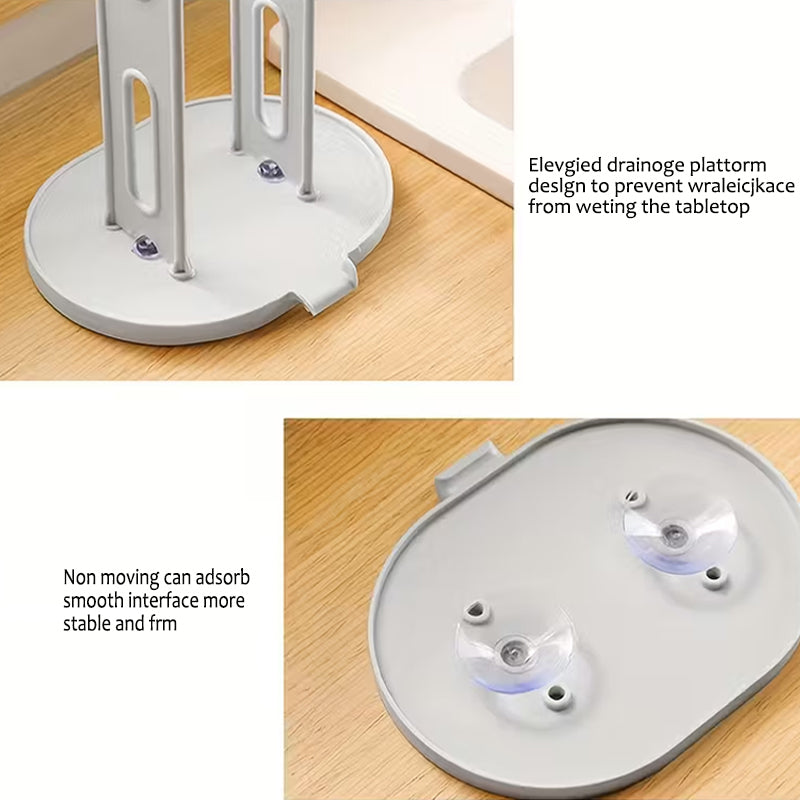 Elevgied drainoge plattorm deslgn to prevent wraleicjkace from weting the tabletop

Non moving can adsorb smooth interface more stable and frm