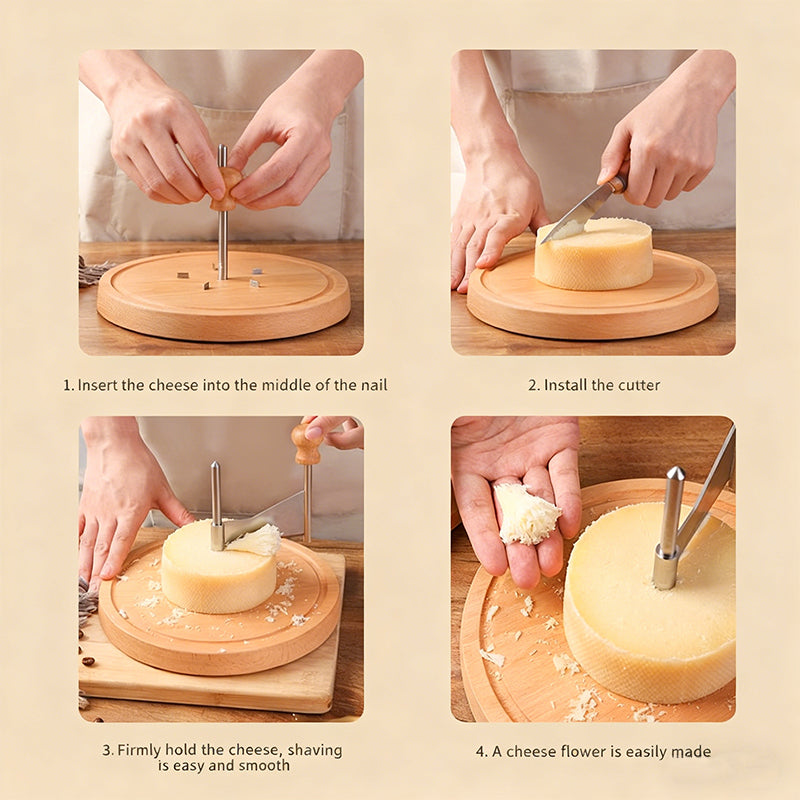 1. Insert the cheese into the middle of the nail

2. Install the cutter

3. Firmly hold the cheese, shaving is easy and smooth

4. A cheese flower is easily made