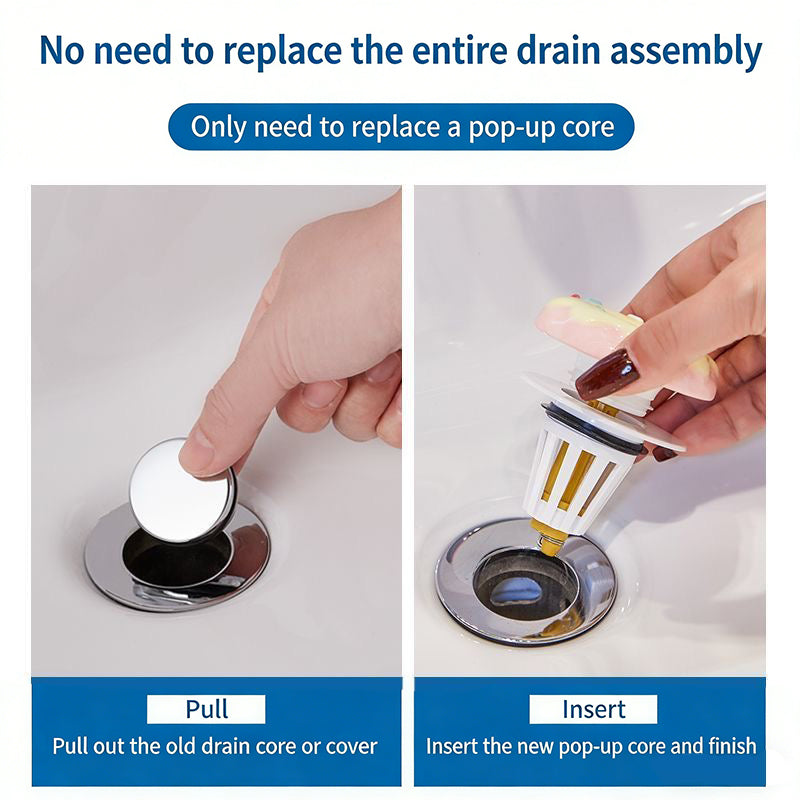 No need to replace the entire drain assembly

Only need to replace a pop-up core

Pull

Pull out the old drain core or cover

Insert

Insert the new pop-up core and finish