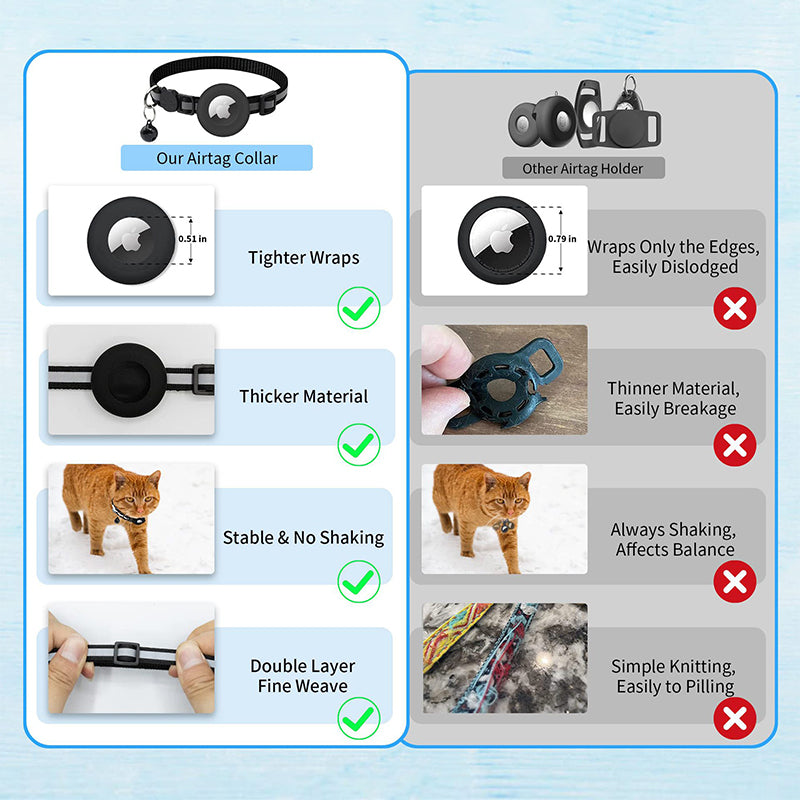 Our Airtag Collar

0.51 in

Tighter Wraps

Thicker Material

Stable & No Shaking

Double Layer
Fine Weave

Other Airtag Holder

0.79 in

Wraps Only the Edges,
Easily Dislodged

Thinner Material,
Easily Breakage

Always Shaking,
Affects Balance

Simple Knitting,
Easily to Pilling