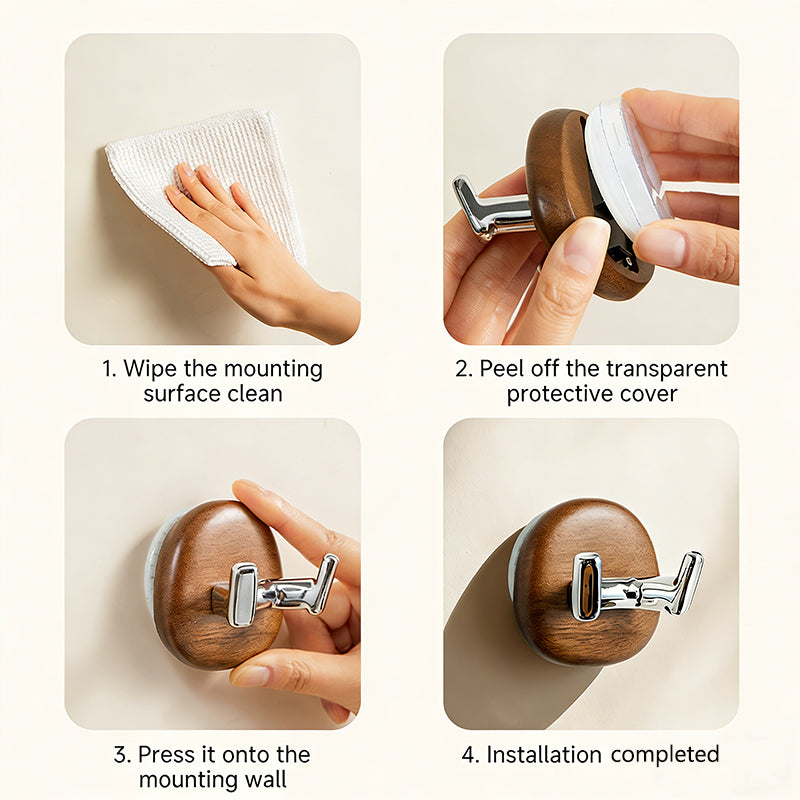 1. Wipe the mounting surface clean

2. Peel off the transparent protective cover

3. Press it onto the mounting wall

4. Installation completed