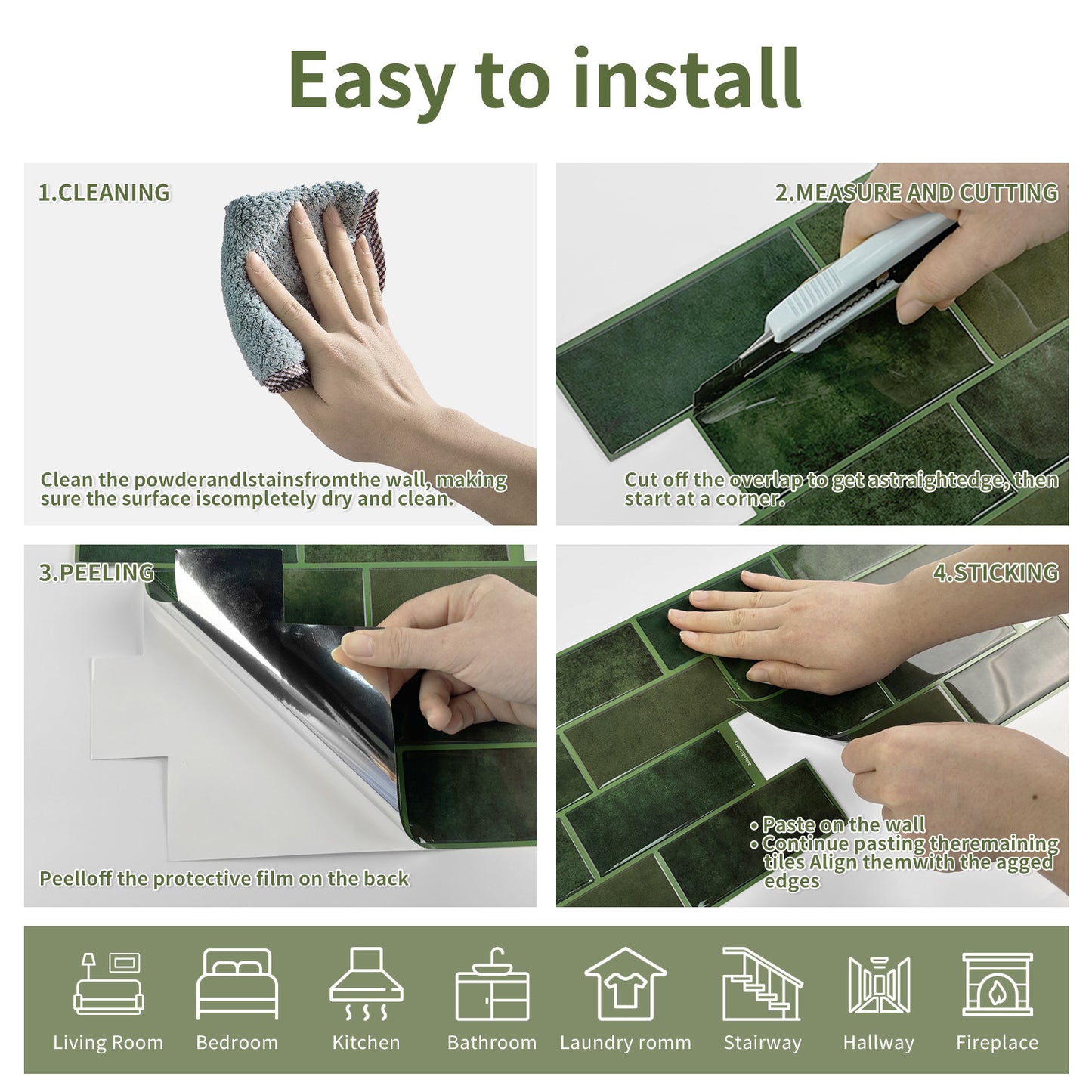 Easy to install

1.CLEANING

Clean the powderandlstainsfromthe wall, making sure the surface iscompletely dry and clean.

2.MEASURE AND CUTTING

Cut off the overlap to get astraightedge, then start at a corner.

3.PEELING

Peelloff the protective film on the back

4.STICKING

OverlapHere

• Paste on the wall
• Continue pasting theremaining tiles Align themwith the agged edges

Living Room
Bedroom
Kitchen
Bathroom
Laundry romm
Stairway
Hallway
Fireplace