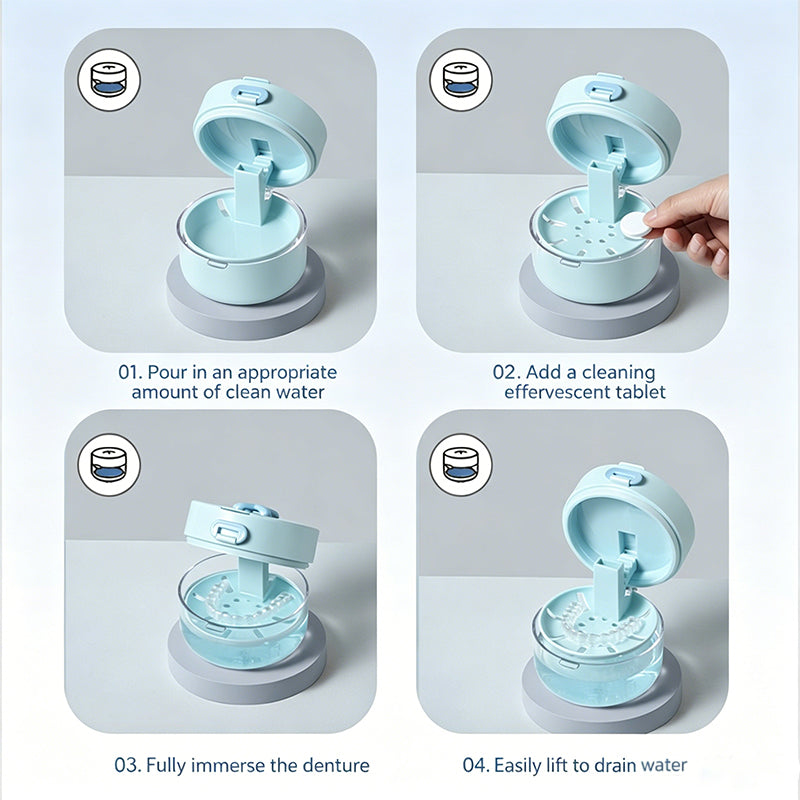 01. Pour in an appropriate amount of clean water

02. Add a cleaning effervescent tablet

03. Fully immerse the denture

04. Easily lift to drain water