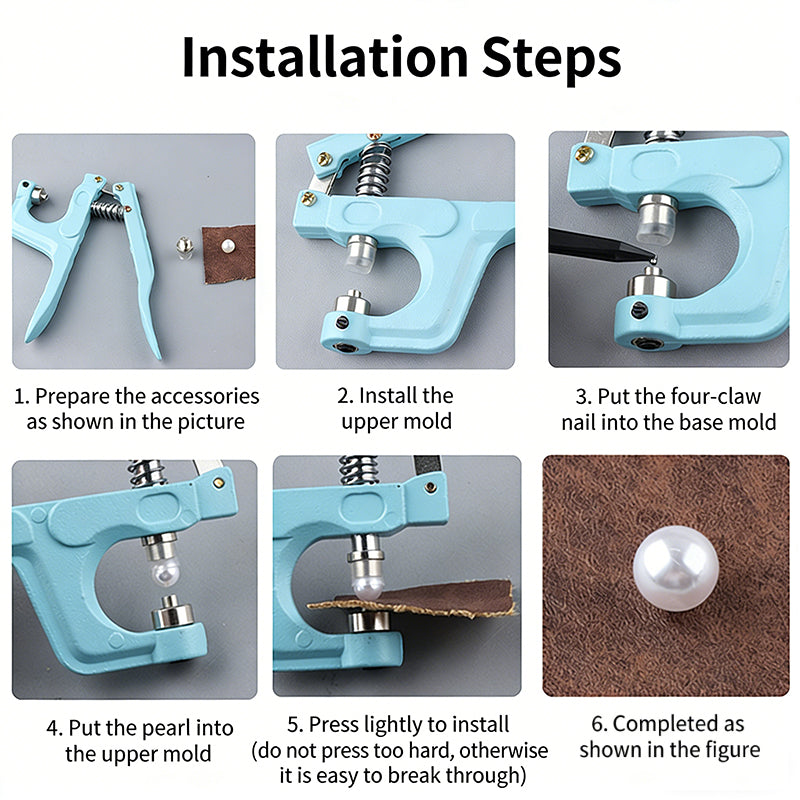 Installation Steps

1. Prepare the accessories as shown in the picture

2. Install the upper mold

3. Put the four-claw nail into the base mold

4. Put the pearl into the upper mold

5. Press lightly to install (do not press too hard, otherwise it is easy to break through)

6. Completed as shown in the figure