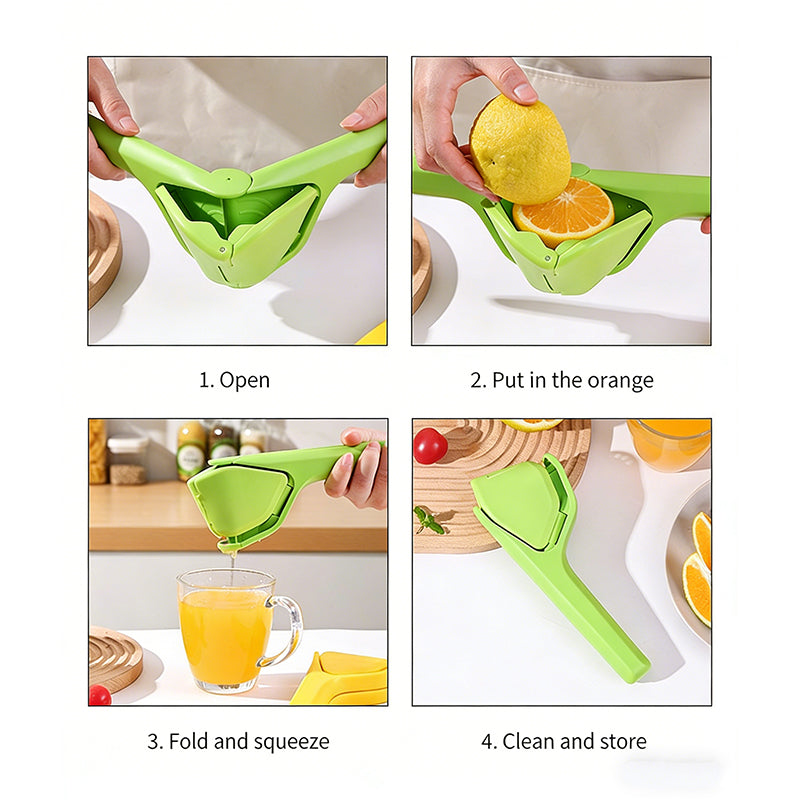 1. Open

2. Put in the orange

3. Fold and squeeze

4. Clean and store