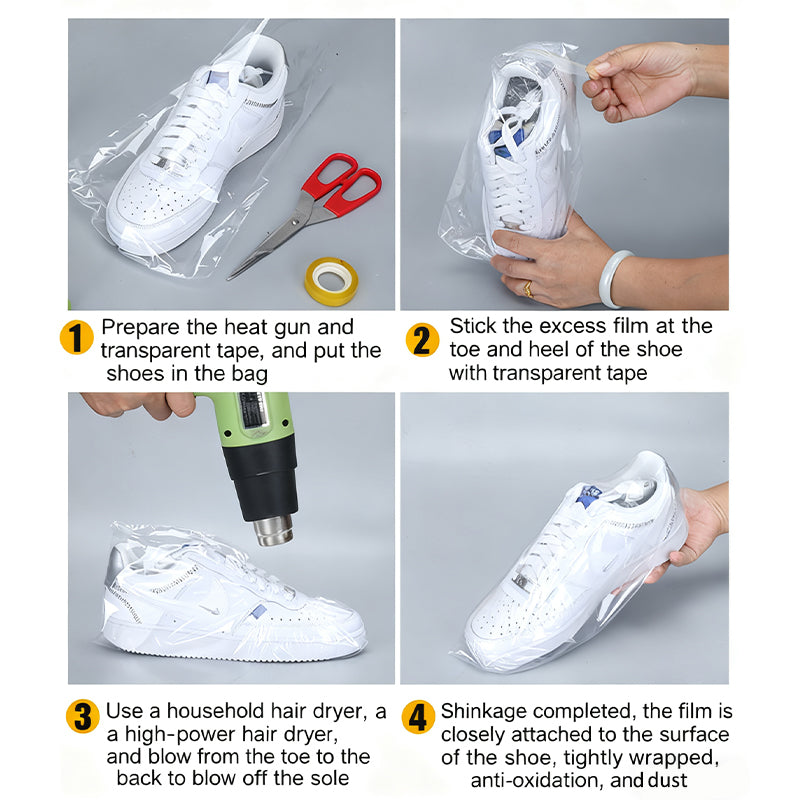 1 Prepare the heat gun and transparent tape, and put the shoes in the bag

2 Stick the excess film at the toe and heel of the shoe with transparent tape

3 Use a household hair dryer, a a high-power hair dryer, and blow from the toe to the back to blow off the sole

4 Shinkage completed, the film is closely attached to the surface of the shoe, tightly wrapped, anti-oxidation, and dust