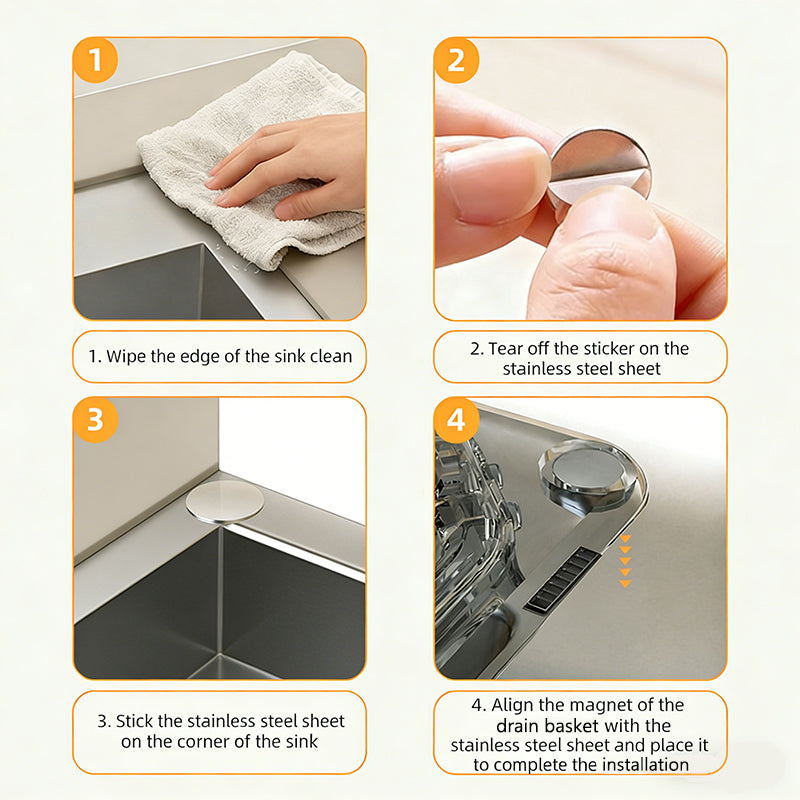 1

1. Wipe the edge of the sink clean

2

2. Tear off the sticker on the stainless steel sheet

3

3. Stick the stainless steel sheet on the corner of the sink

4

4. Align the magnet of the drain basket with the stainless steel sheet and place it to complete the installation