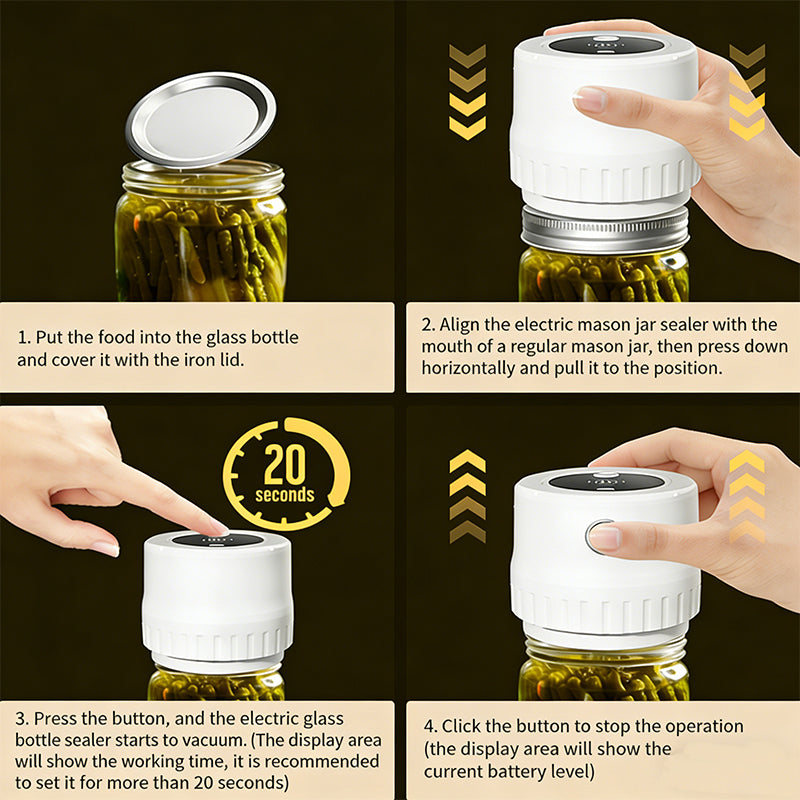 1. Put the food into the glass bottle and cover it with the iron lid.

2. Align the electric mason jar sealer with the mouth of a regular mason jar, then press down horizontally and pull it to the position.

20 seconds

3. Press the button, and the electric glass bottle sealer starts to vacuum. (The display area will show the working time, it is recommended to set it for more than 20 seconds)

4. Click the button to stop the operation (the display area will show the current battery level)